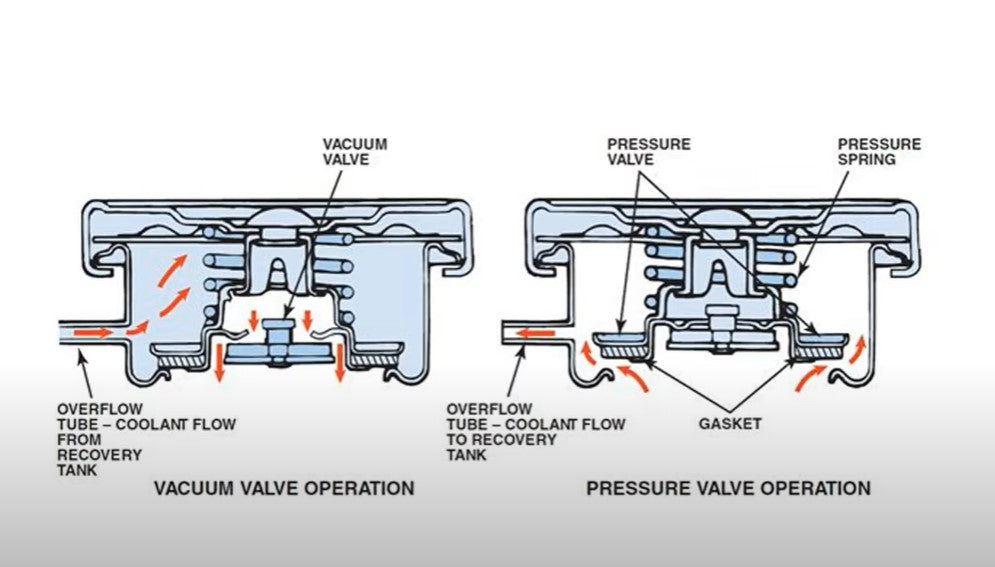 VACUUM VALVE

OVERFLOW TUBE – COOLANT FLOW FROM RECOVERY TANK

VACUUM VALVE OPERATION

PRESSURE VALVE

PRESSURE SPRING

OVERFLOW TUBE – COOLANT FLOW TO RECOVERY TANK

GASKET

PRESSURE VALVE OPERATION